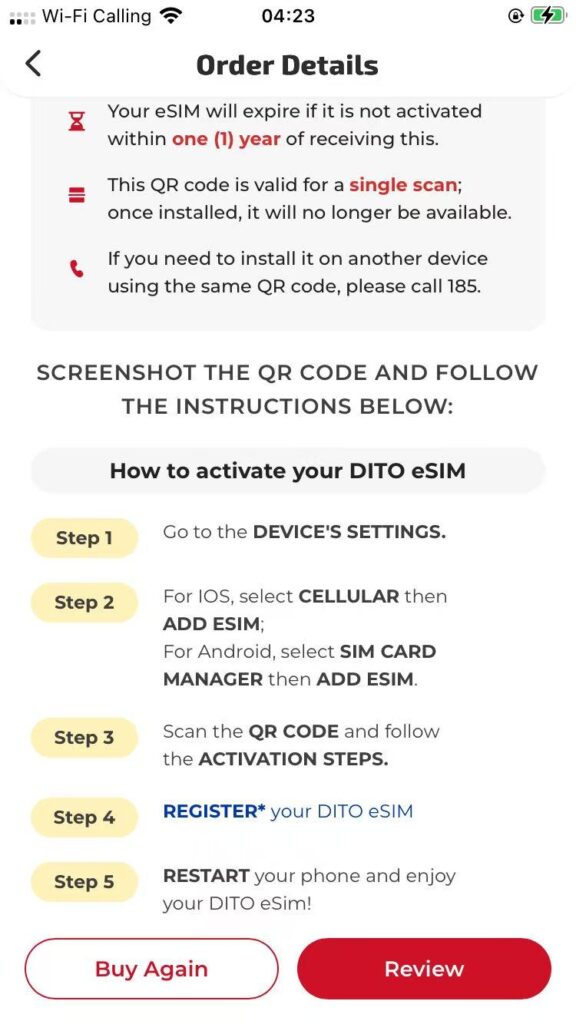 Wi-Fi Calling 04:23

Order Details

Your eSIM will expire if it is not activated within one (1) year of receiving this.

This QR code is valid for a single scan; once installed, it will no longer be available.

If you need to install it on another device using the same QR code, please call 185.

SCREENSHOT THE QR CODE AND FOLLOW THE INSTRUCTIONS BELOW:

How to activate your DITO eSIM

Step 1 Go to the DEVICE'S SETTINGS.

Step 2 For IOS, select CELLULAR then ADD ESIM;
For Android, select SIM CARD MANAGER then ADD ESIM.

Step 3 Scan the QR CODE and follow the ACTIVATION STEPS.

Step 4 REGISTER* your DITO eSIM

Step 5 RESTART your phone and enjoy your DITO eSim!

Buy Again

Review